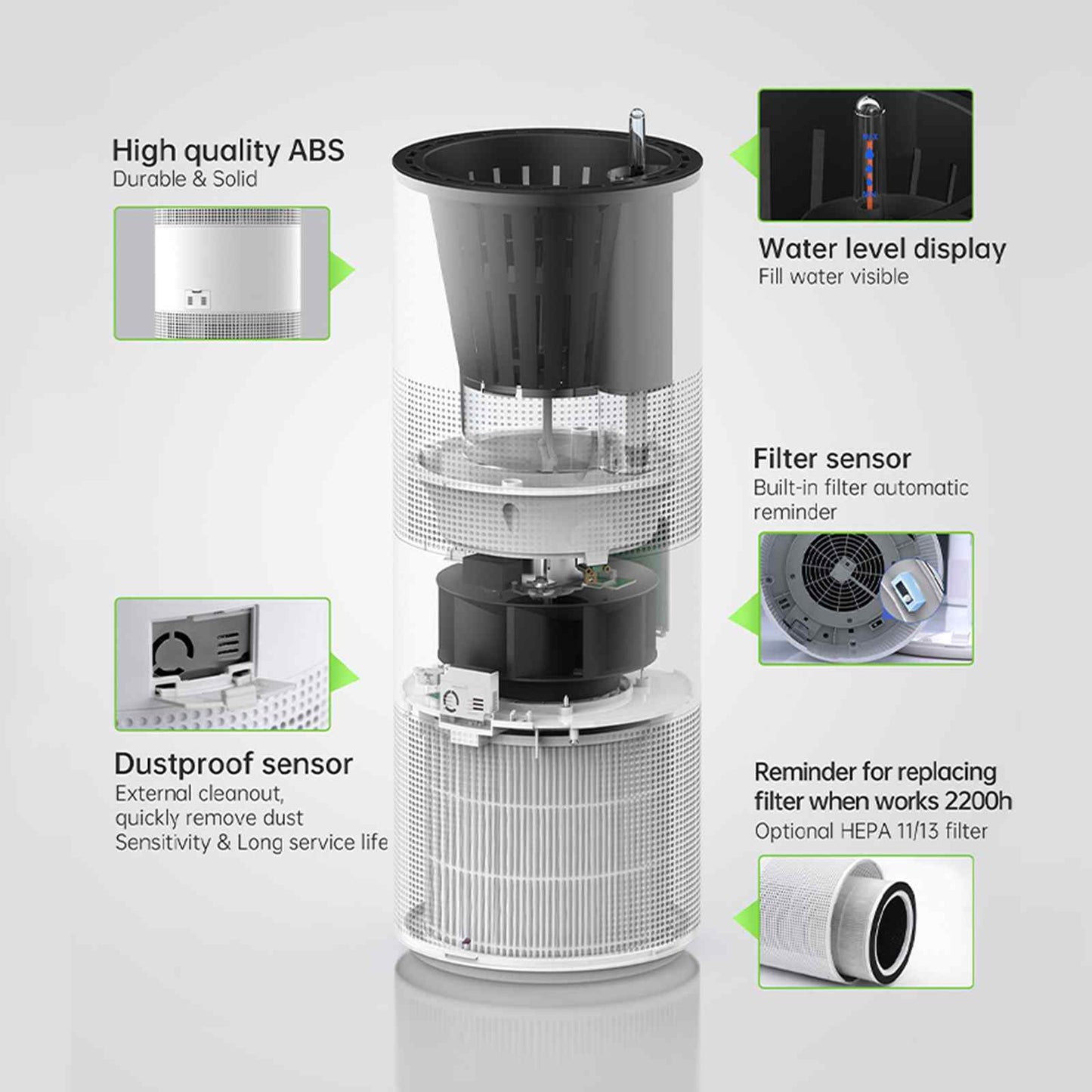 High quality ABS
Durable & Solid

Dustproof sensor
External cleanout, quickly remove dust
Sensitivity & Long service life

Water level display
Fill water visible

Filter sensor
Built-in filter automatic reminder

Reminder for replacing filter when works 2200h
Optional HEPA 11/13 filter